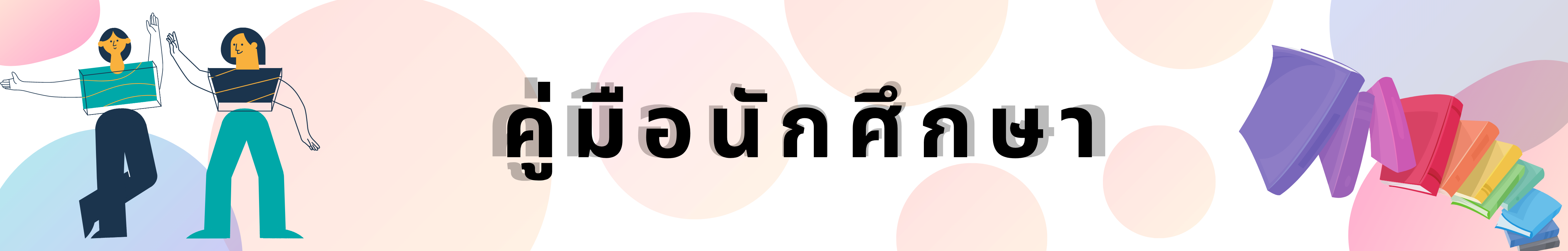 คู่มือนักศึกษา