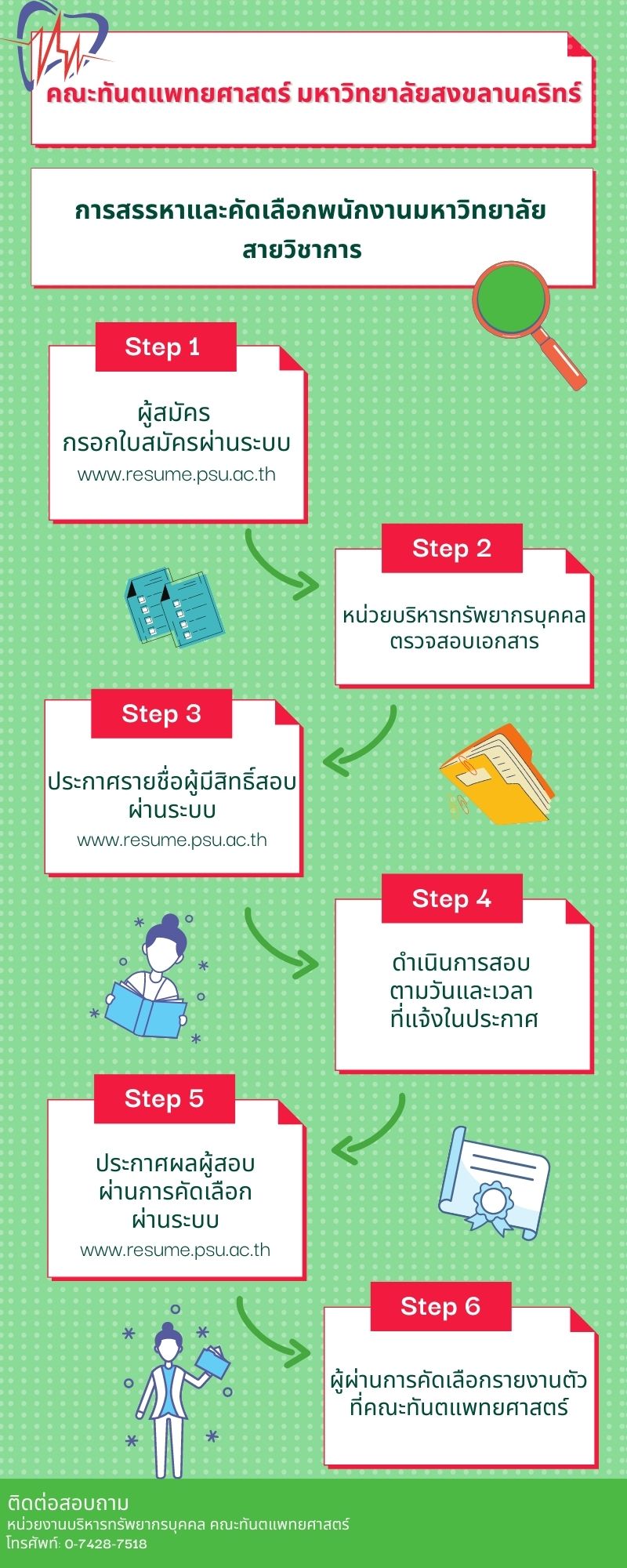 คณะทันตแพทยศาสตร์ มหาวิทยาลัยสงขลานครินทร์

การสรรหาและคัดเลือกพนักงานมหาวิทยาลัย สายวิชาการ

Step 1

ผู้สมัคร กรอกใบสมัครผ่านระบบ
www.resume.psu.ac.th

Step 2

หน่วยบริหารทรัพยากรบุคคล ตรวจสอบเอกสาร

Step 3

ประกาศรายชื่อผู้มีสิทธิ์สอบ ผ่านระบบ
www.resume.psu.ac.th

Step 4

ดำเนินการสอบ ตามวันและเวลา ที่แจ้งในประกาศ

Step 5

ประกาศผลผู้สอบ ผ่านการคัดเลือก ผ่านระบบ
www.resume.psu.ac.th

Step 6

ผู้ผ่านการคัดเลือกรายงานตัว ที่คณะทันตแพทยศาสตร์

ติดต่อสอบถาม
หน่วยงานบริหารทรัพยากรบุคคล คณะทันตแพทยศาสตร์
โทรศัพท์: 0-7428-7518